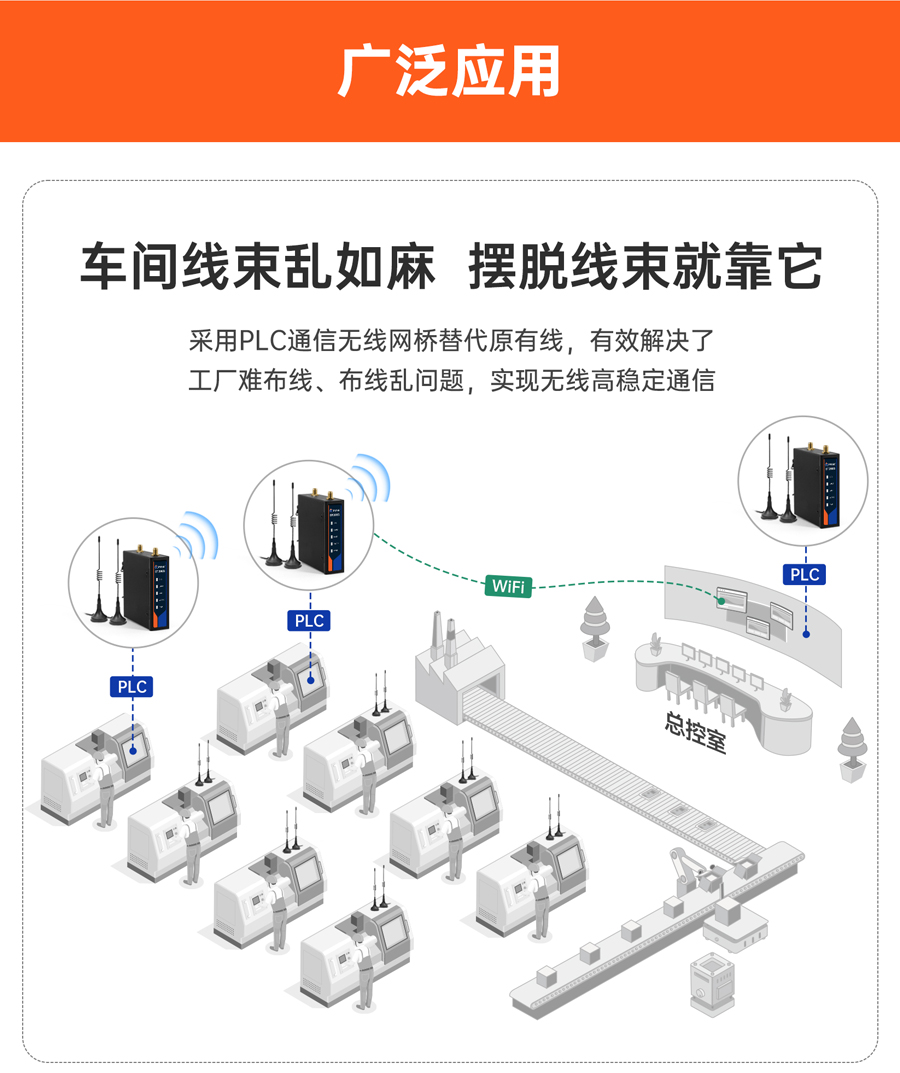 广泛应用

车间线束乱如麻 摆脱线束就靠它

采用PLC通信无线网桥替代原有线，有效解决了工厂难布线、布线乱问题，实现无线高稳定通信

PLC

PLC

WiFi

PLC

总控室